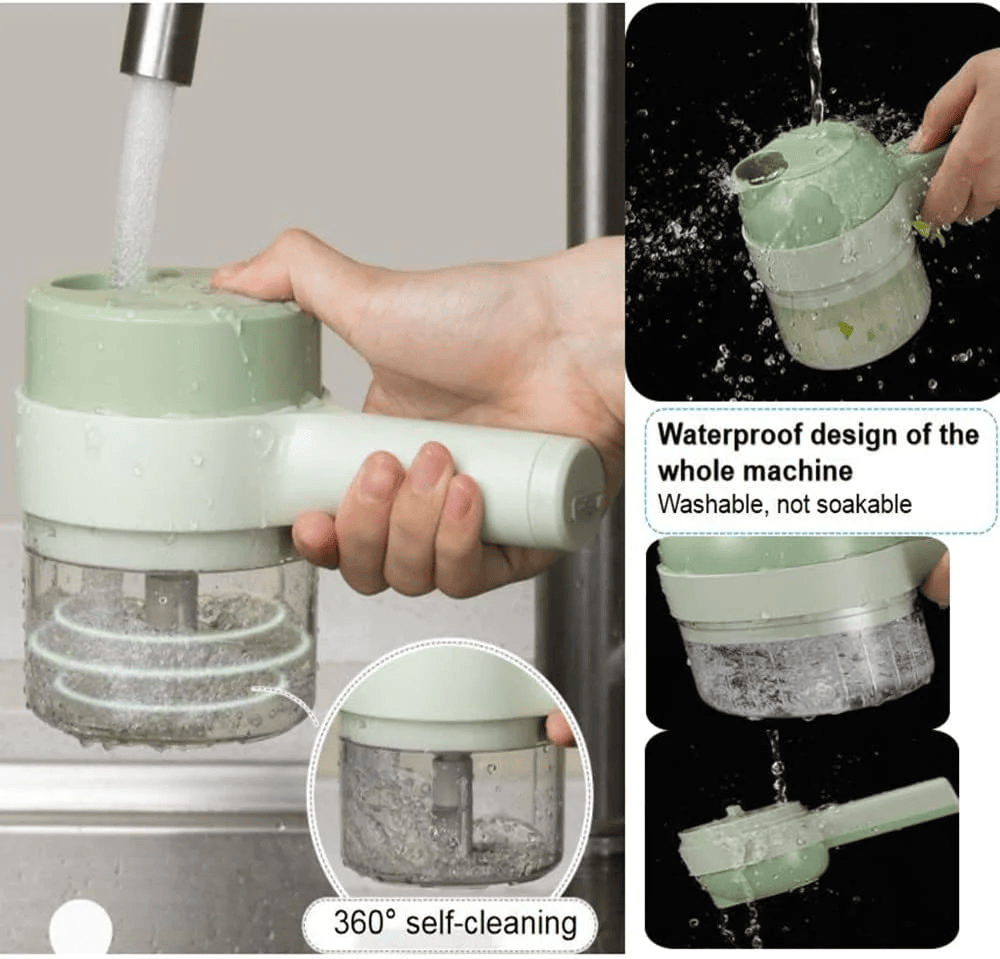 Waterproof design of the whole machine
Washable, not soakable

360° self-cleaning